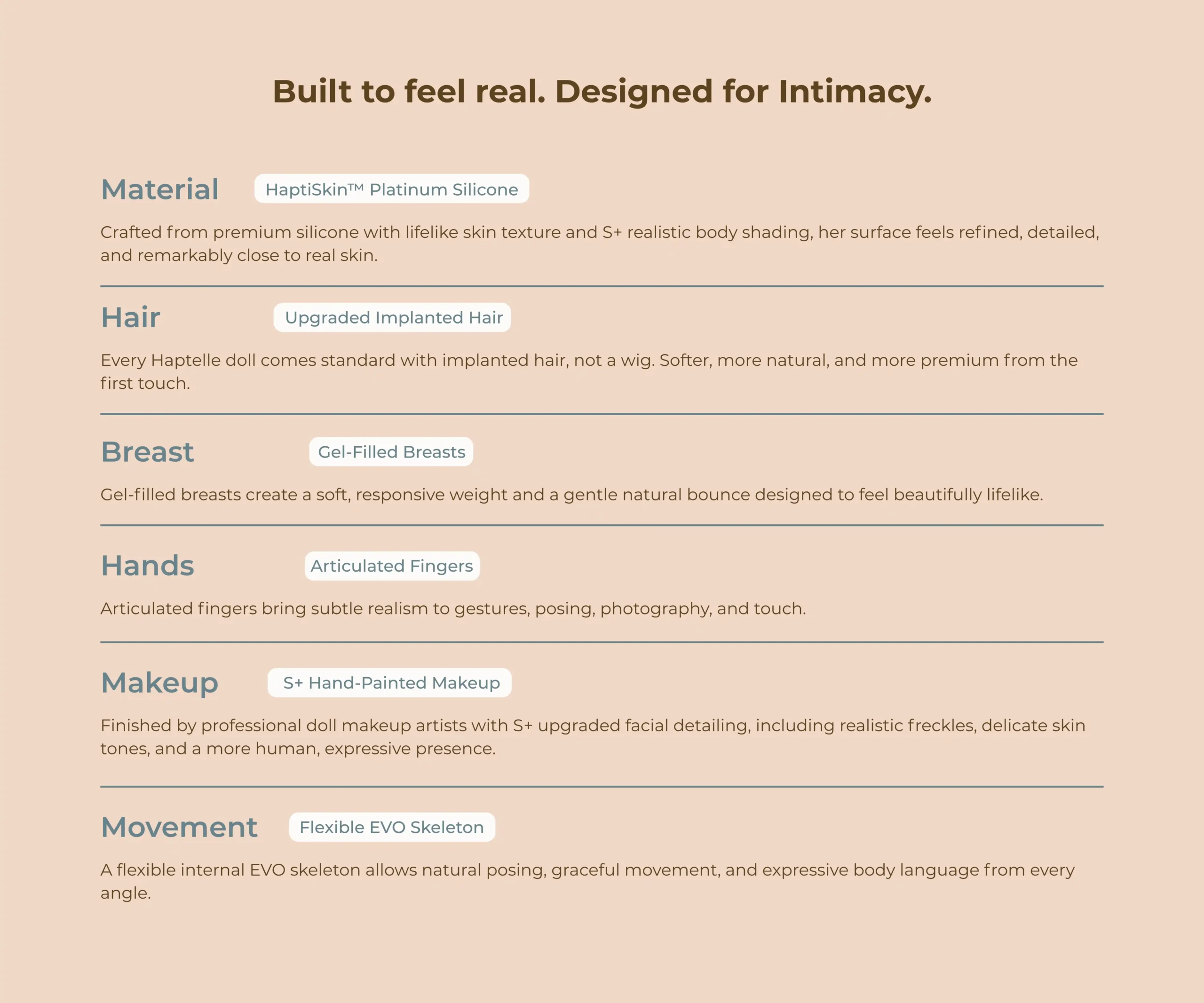 Built to feel real. Designed for Intimacy.

Material HaptiSkin™ Platinum Silicone

Crafted from premium silicone with lifelike skin texture and S+ realistic body shading, her surface feels refined, detailed, and remarkably close to real skin.

Hair Upgraded Implanted Hair

Every Haptelle doll comes standard with implanted hair, not a wig. Softer, more natural, and more premium from the first touch.

Breast Gel-Filled Breasts

Gel-filled breasts create a soft, responsive weight and a gentle natural bounce designed to feel beautifully lifelike.

Hands Articulated Fingers

Articulated fingers bring subtle realism to gestures, posing, photography, and touch.

Makeup S+ Hand-Painted Makeup

Finished by professional doll makeup artists with S+ upgraded facial detailing, including realistic freckles, delicate skin tones, and a more human, expressive presence.

Movement Flexible EVO Skeleton

A flexible internal EVO skeleton allows natural posing, graceful movement, and expressive body language from every angle.